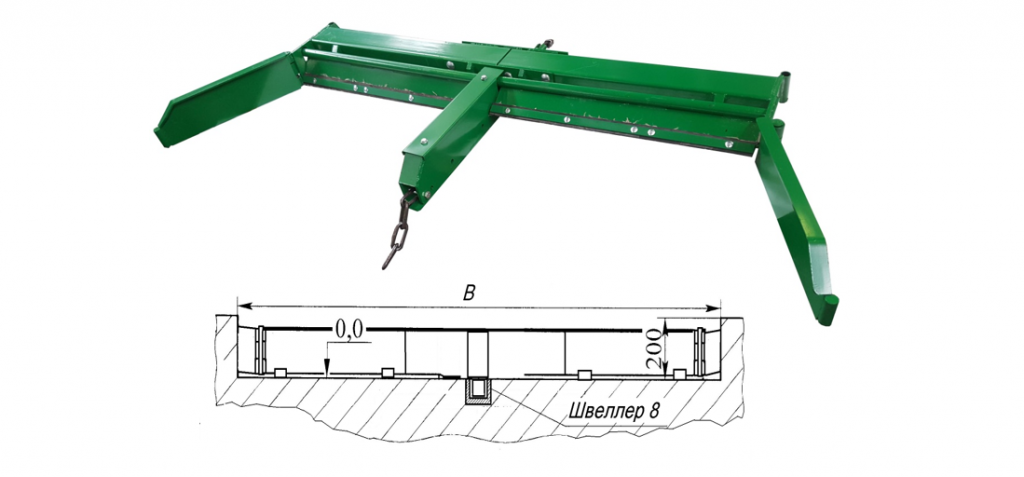 B

0,0

200

Швеллер 8