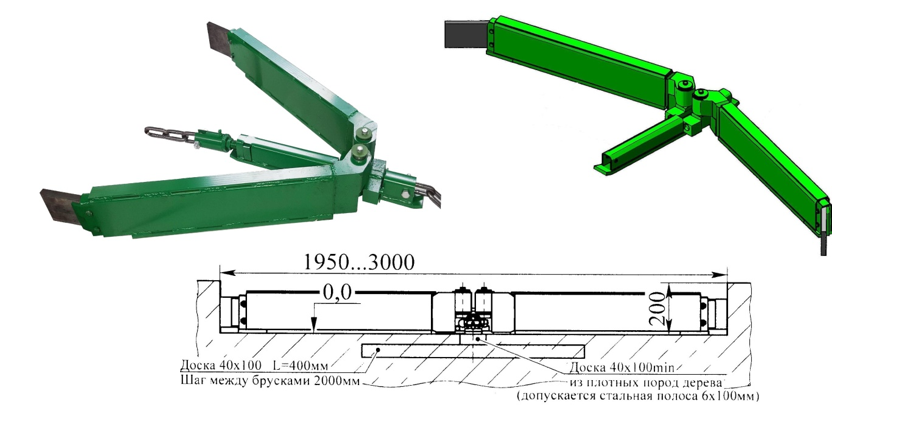 1950...3000

0,0

200

Доска 40х100 L=400мм
Шаг между брусками 2000мм

Доска 40х100min
из плотных пород дерева
(допускается стальная полоса 6х100мм)